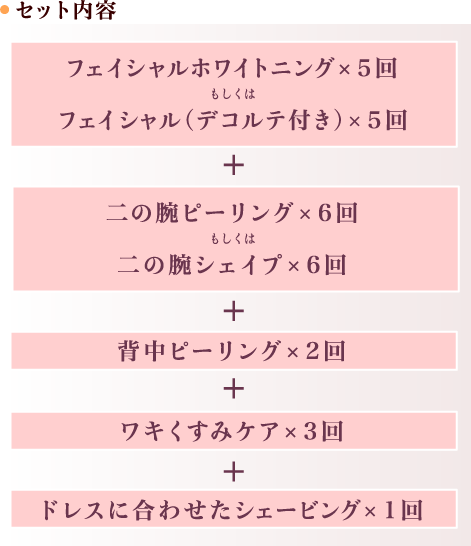 • セット内容

フェイシャルホワイトニング×5回
もしくは
フェイシャル(デコルテ付き)×5回

+

二の腕ピーリング×6回
もしくは
二の腕シェイプ×6回

+

背中ピーリング×2回

+

ワキくすみケア×3回

+

ドレスに合わせたシェービング×1回